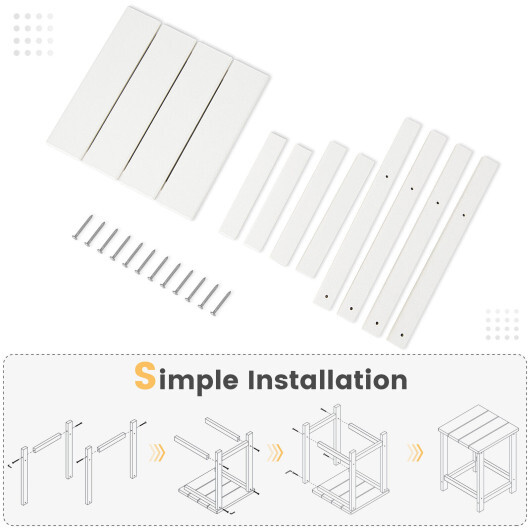 Simple Installation